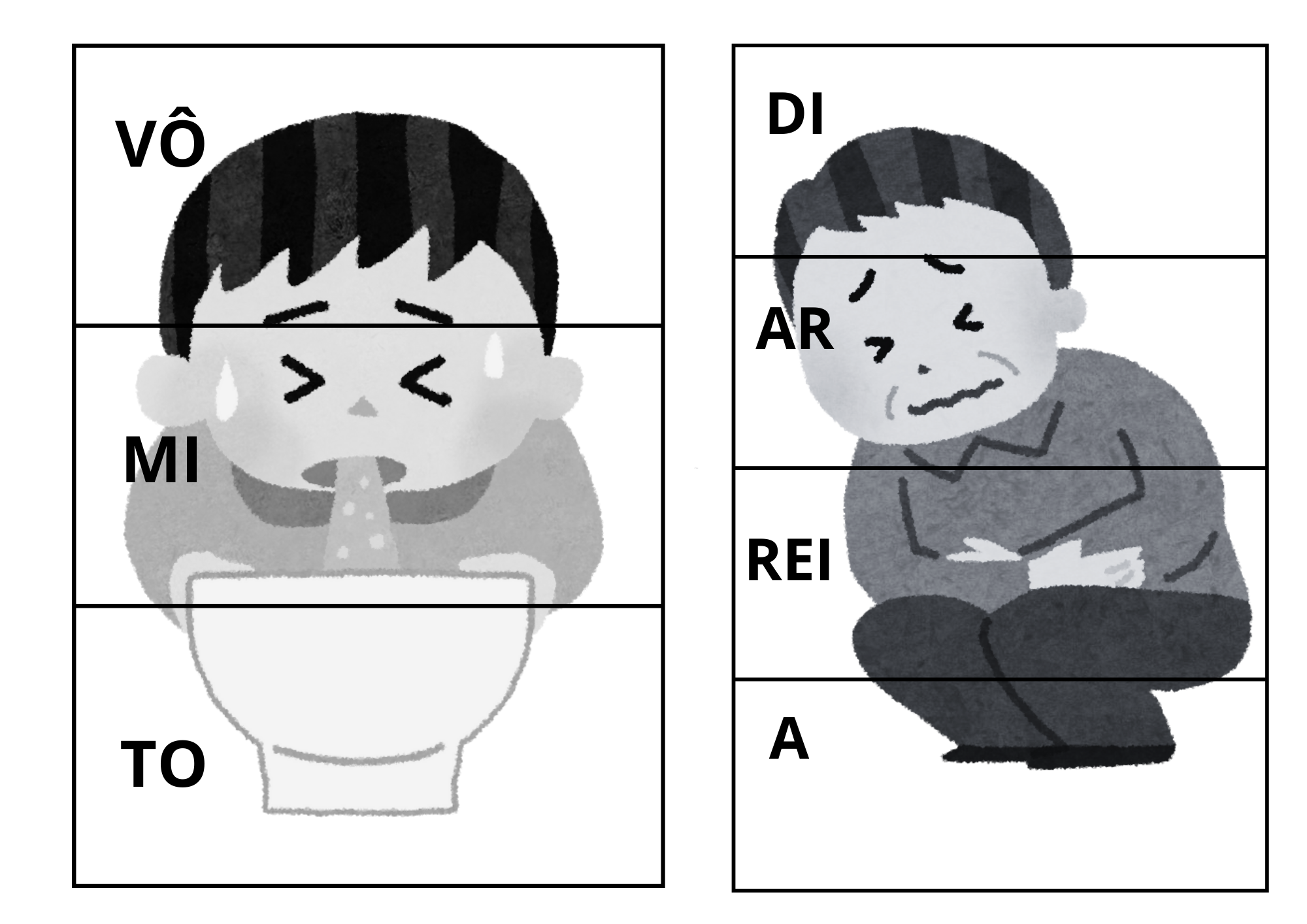 VÔ

MI

TO

DI

AR

REI

A