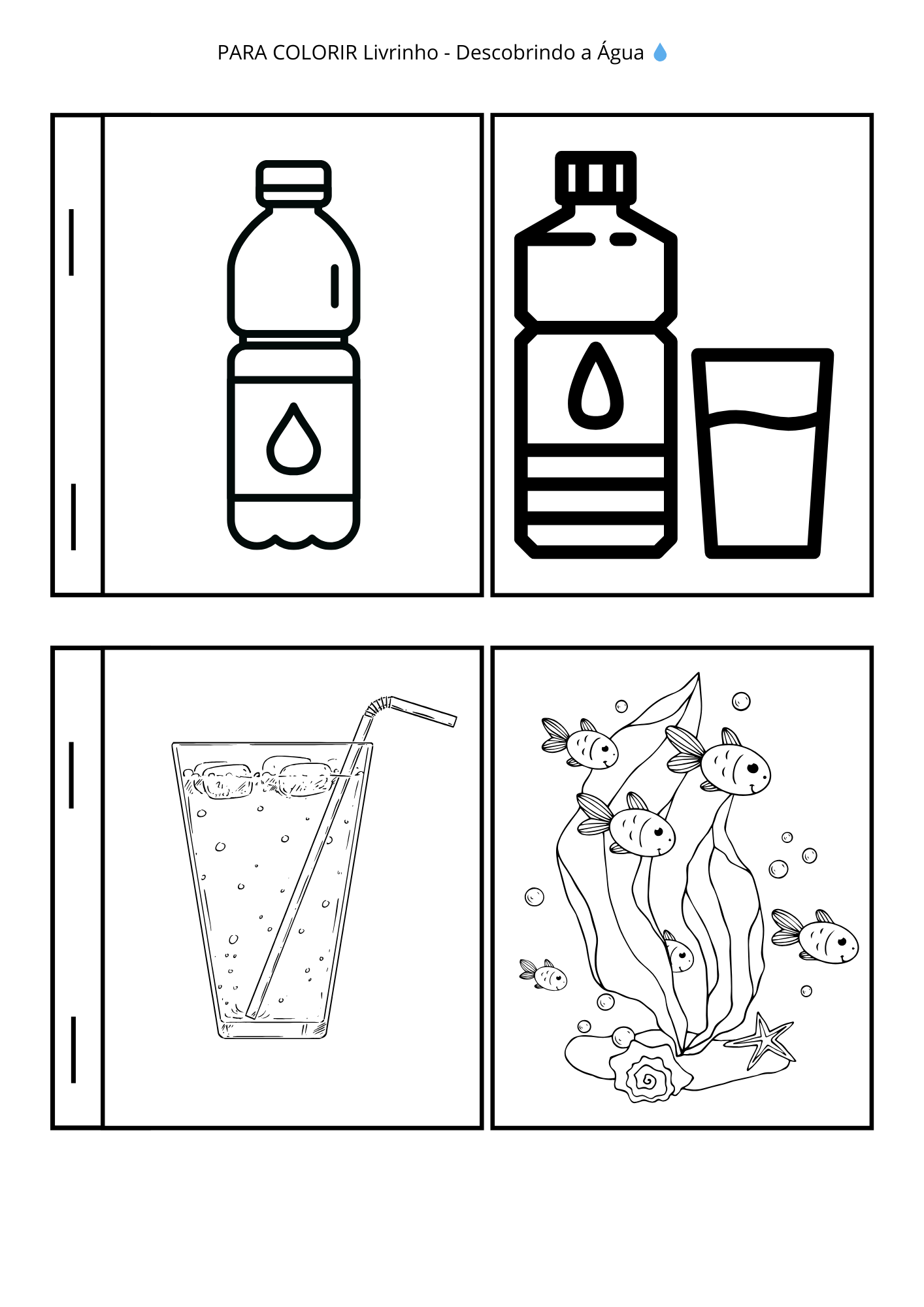 PARA COLORIR Livrinho - Descobrindo a Água 💧