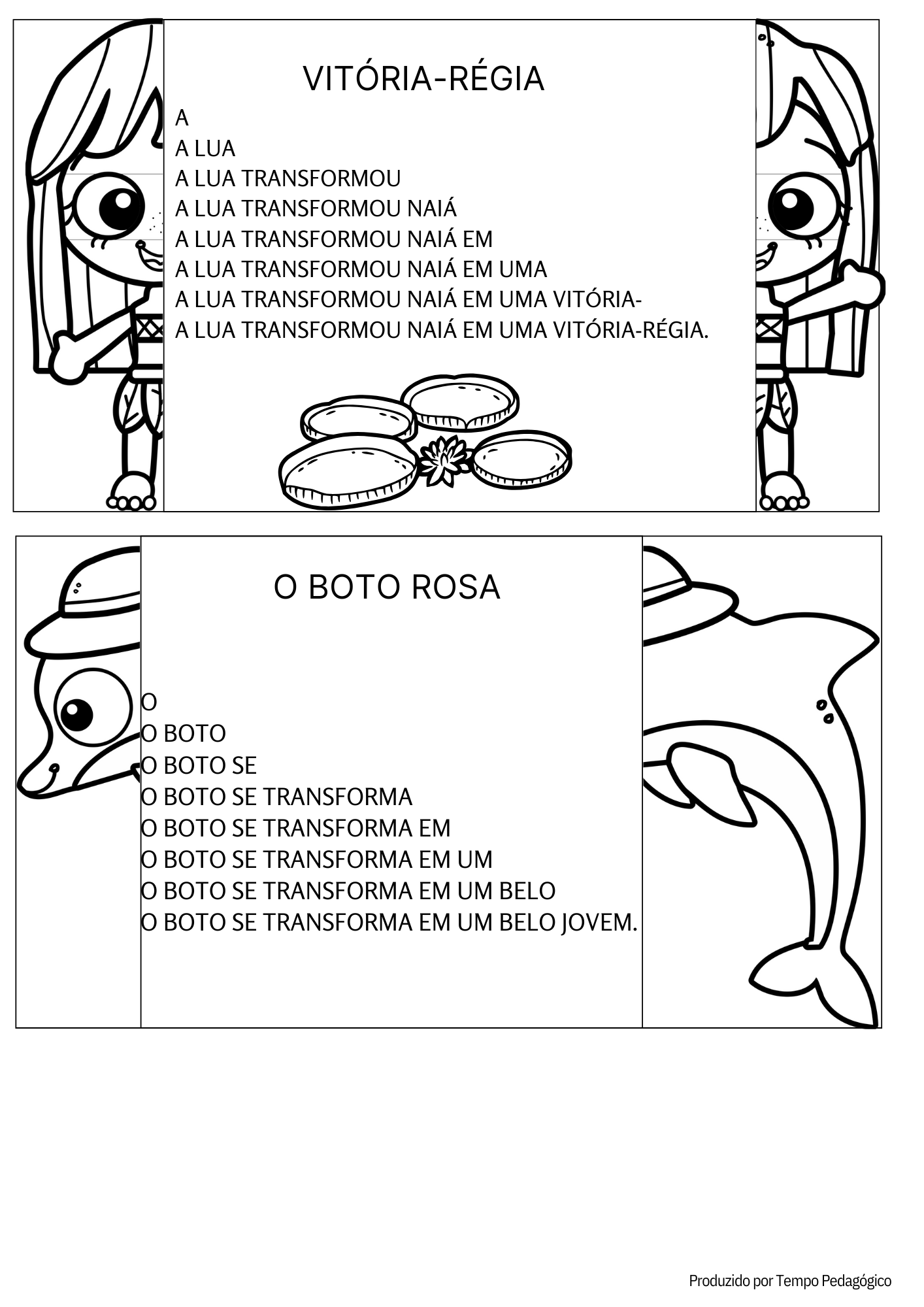 VITÓRIA-RÉGIA

A
A LUA
A LUA TRANSFORMOU
A LUA TRANSFORMOU NAIÁ
A LUA TRANSFORMOU NAIÁ EM
A LUA TRANSFORMOU NAIÁ EM UMA
A LUA TRANSFORMOU NAIÁ EM UMA VITÓRIA-
A LUA TRANSFORMOU NAIÁ EM UMA VITÓRIA-RÉGIA.

O BOTO ROSA

O
O BOTO
O BOTO SE
O BOTO SE TRANSFORMA
O BOTO SE TRANSFORMA EM
O BOTO SE TRANSFORMA EM UM
O BOTO SE TRANSFORMA EM UM BELO
O BOTO SE TRANSFORMA EM UM BELO JOVEM.

Produzido por Tempo Pedagógico