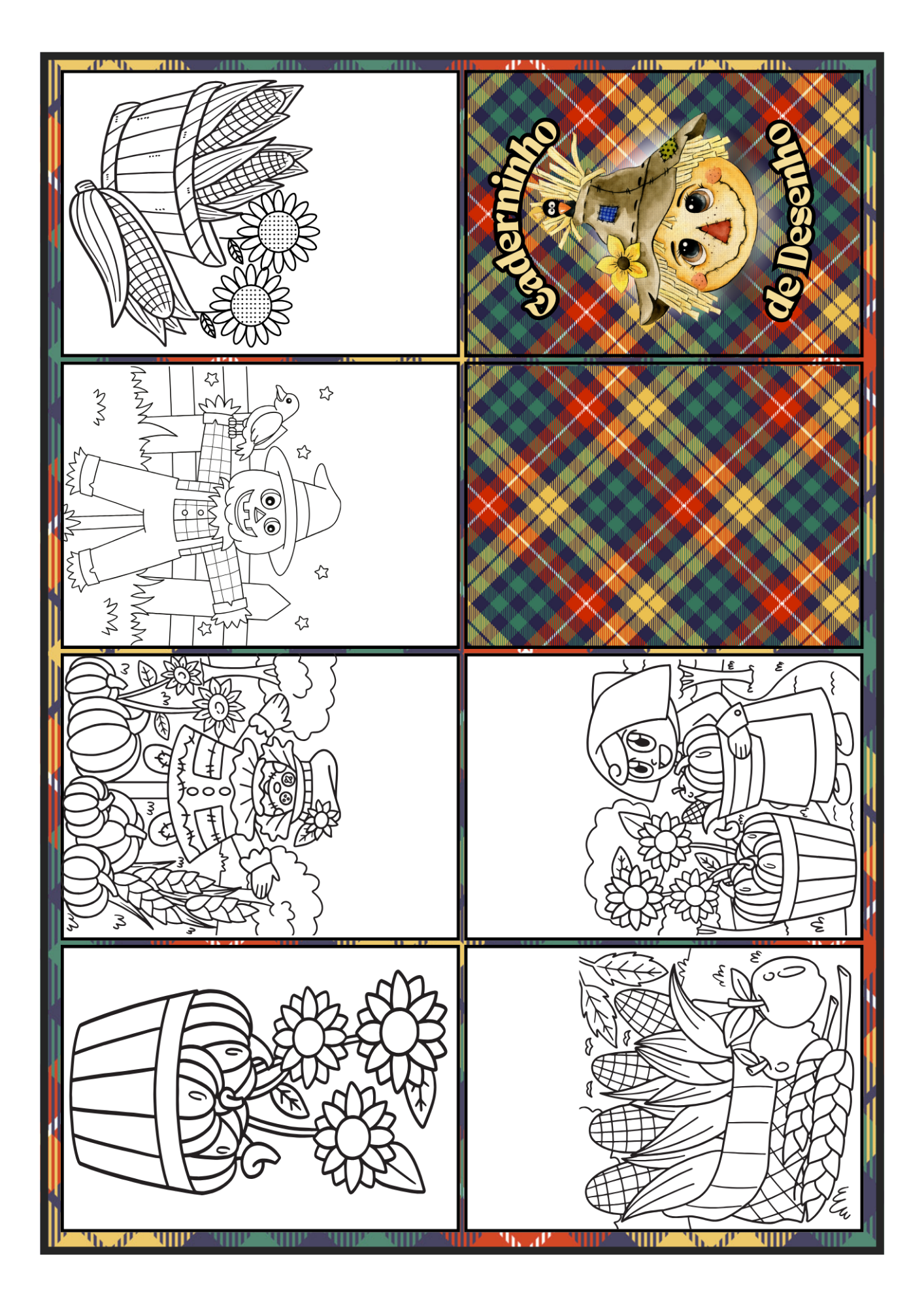 Caderninho
de Desenho